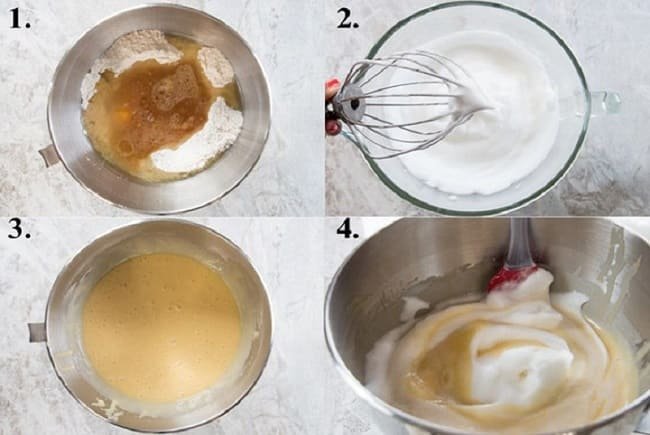 1.

2.

3.

4.