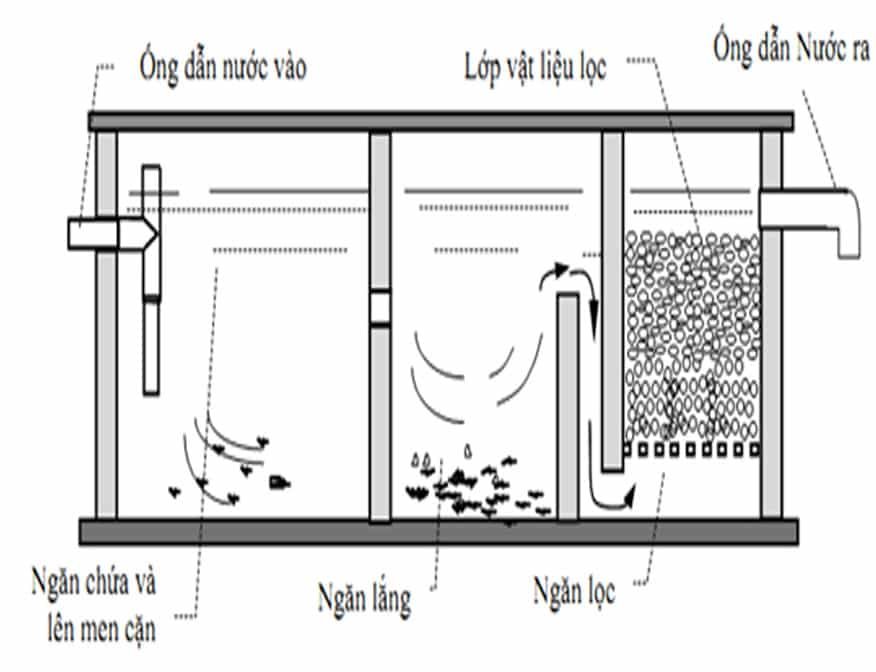 Ống dẫn nước vào

Lớp vật liệu lọc

Ống dẫn Nước ra

Ngăn chứa và lên men cặn

Ngăn lắng

Ngăn lọc