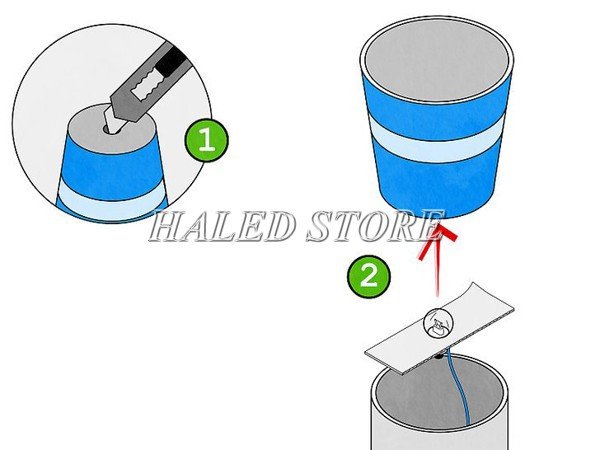 1
HALED STORE
2