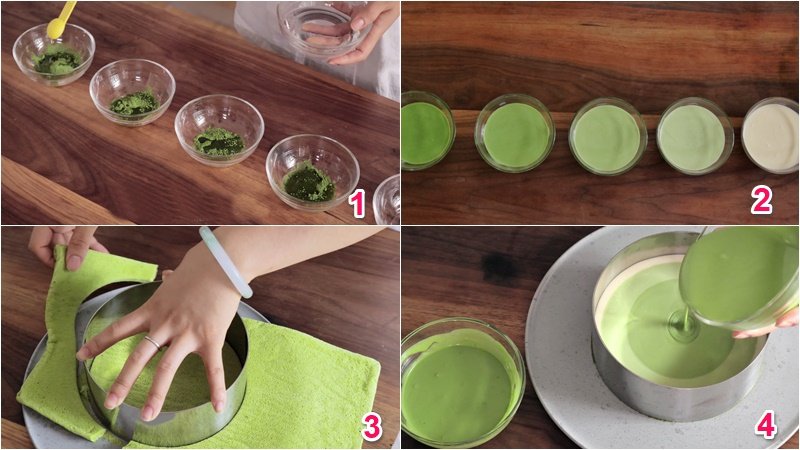 1
2
3
4