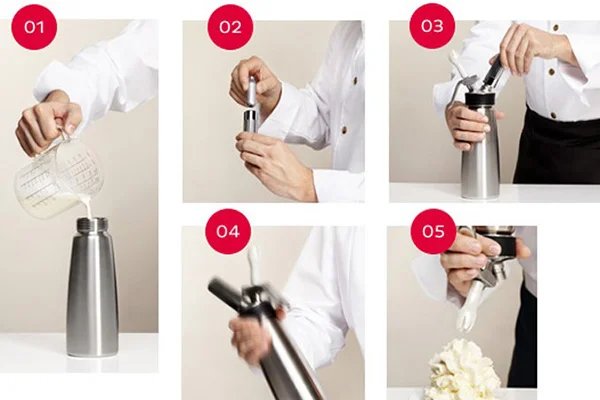 01

02

03

04

05